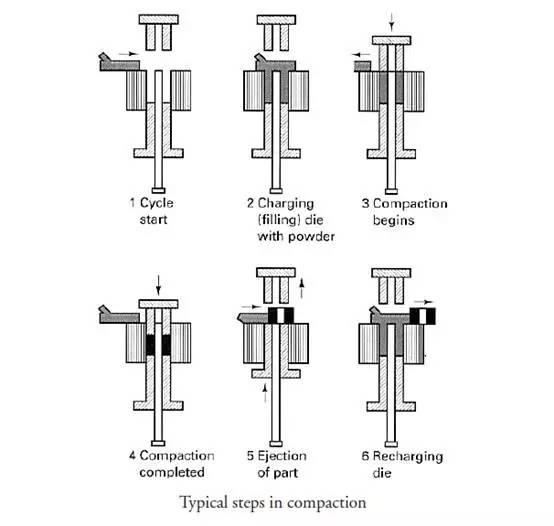 1 Cycle start

2 Charging (filling) die with powder

3 Compaction begins

4 Compaction completed

5 Ejection of part

6 Recharging die

Typical steps in compaction