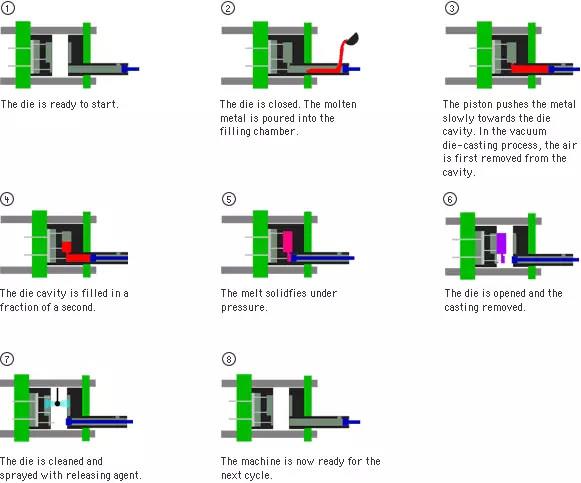 ①

The die is ready to start.

②

The die is closed. The molten metal is poured into the filling chamber.

③

The piston pushes the metal slowly towards the die cavity. In the vacuum die-casting process, the air is first removed from the cavity.

④

The die cavity is filled in a fraction of a second.

⑤

The melt solidfies under pressure.

⑥

The die is opened and the casting removed.

⑦

The die is cleaned and sprayed with releasing agent.

⑧

The machine is now ready for the next cycle.