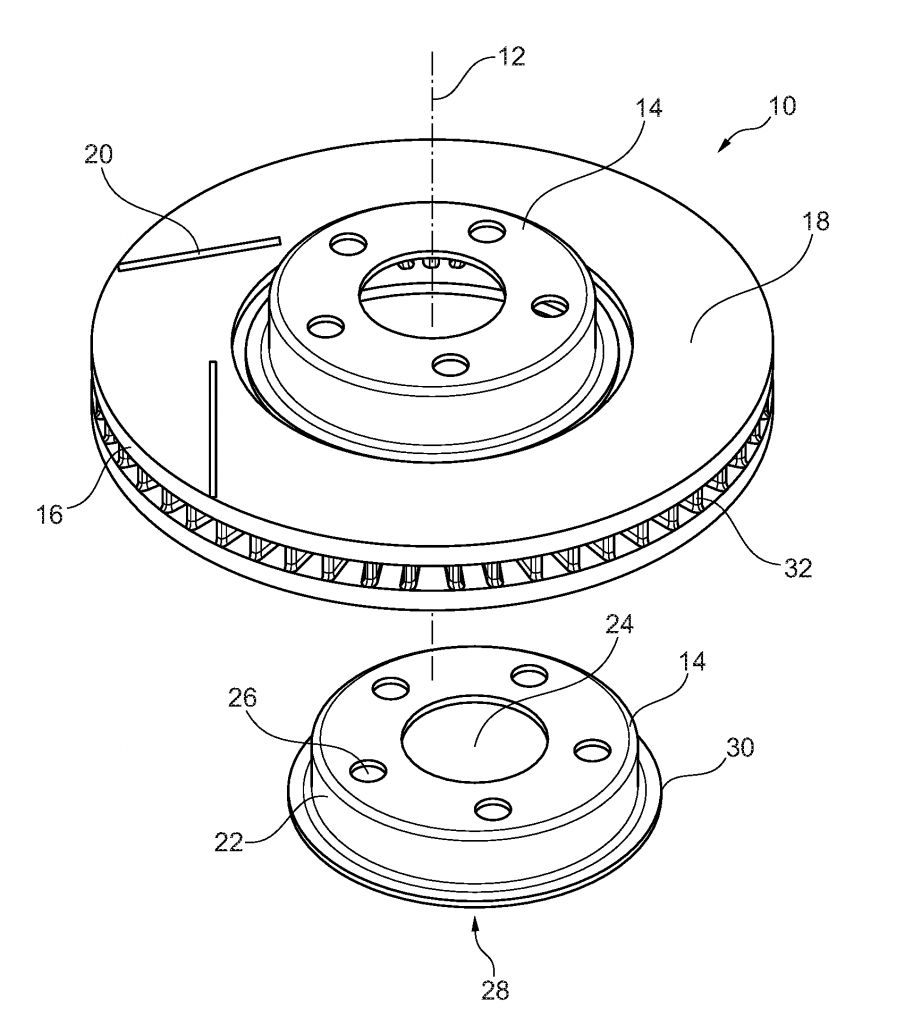 12
14
10
20
18
16
32
24
14
26
30
22
28